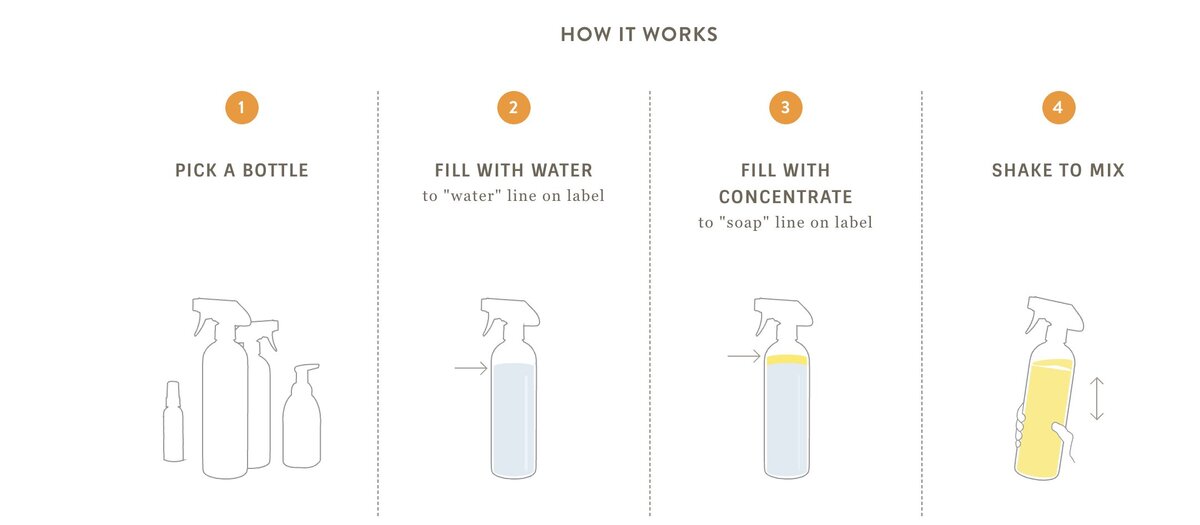 HOW IT WORKS

1

PICK A BOTTLE

2

FILL WITH WATER
to "water" line on label

3

FILL WITH CONCENTRATE
to "soap" line on label

4

SHAKE TO MIX