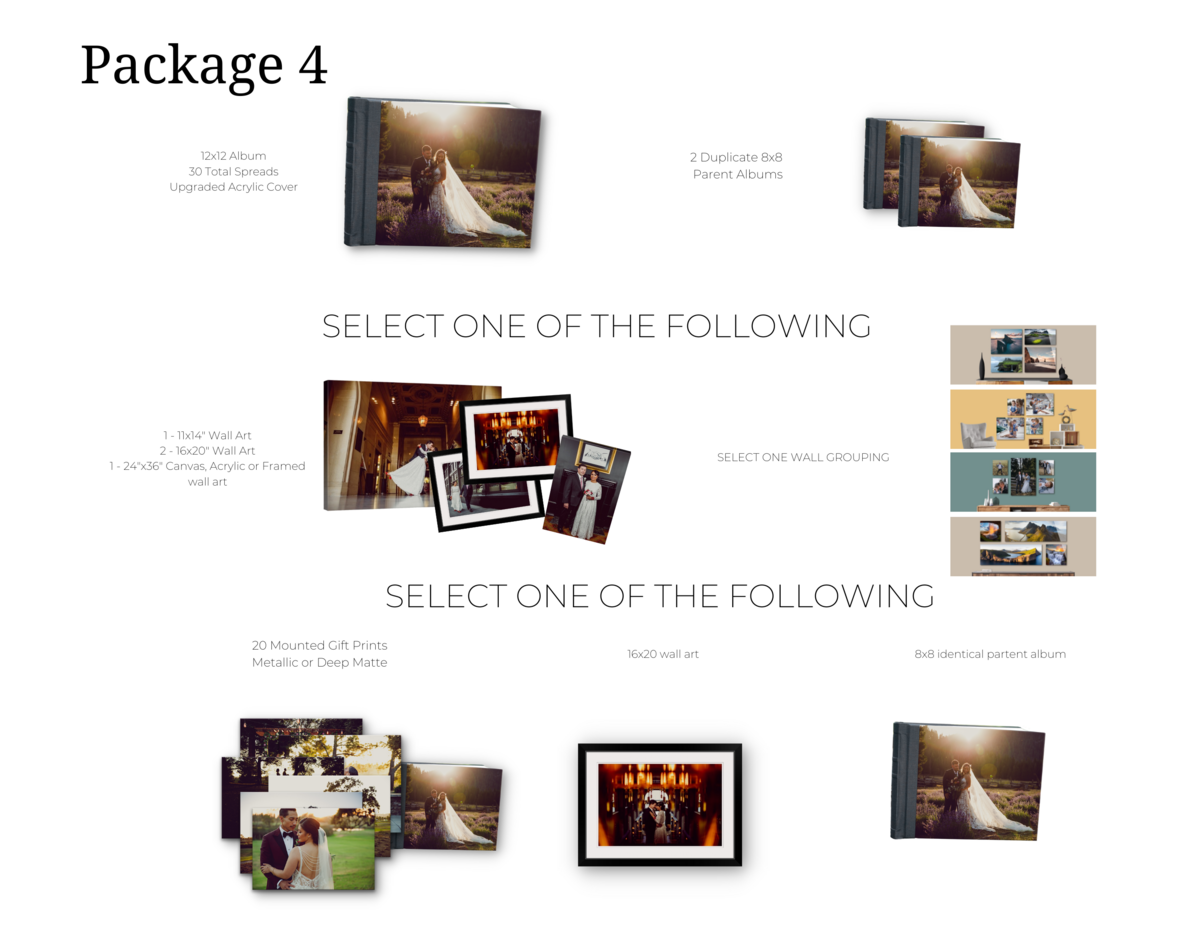 Package 4

12x12 Album
30 Total Spreads
Upgraded Acrylic Cover

2 Duplicate 8x8
Parent Albums

SELECT ONE OF THE FOLLOWING

1 - 11x14" Wall Art
2 - 16x20" Wall Art
1 - 24"x36" Canvas, Acrylic or Framed wall art

SELECT ONE WALL GROUPING

SELECT ONE OF THE FOLLOWING

20 Mounted Gift Prints
Metallic or Deep Matte

16x20 wall art

8x8 identical partent album