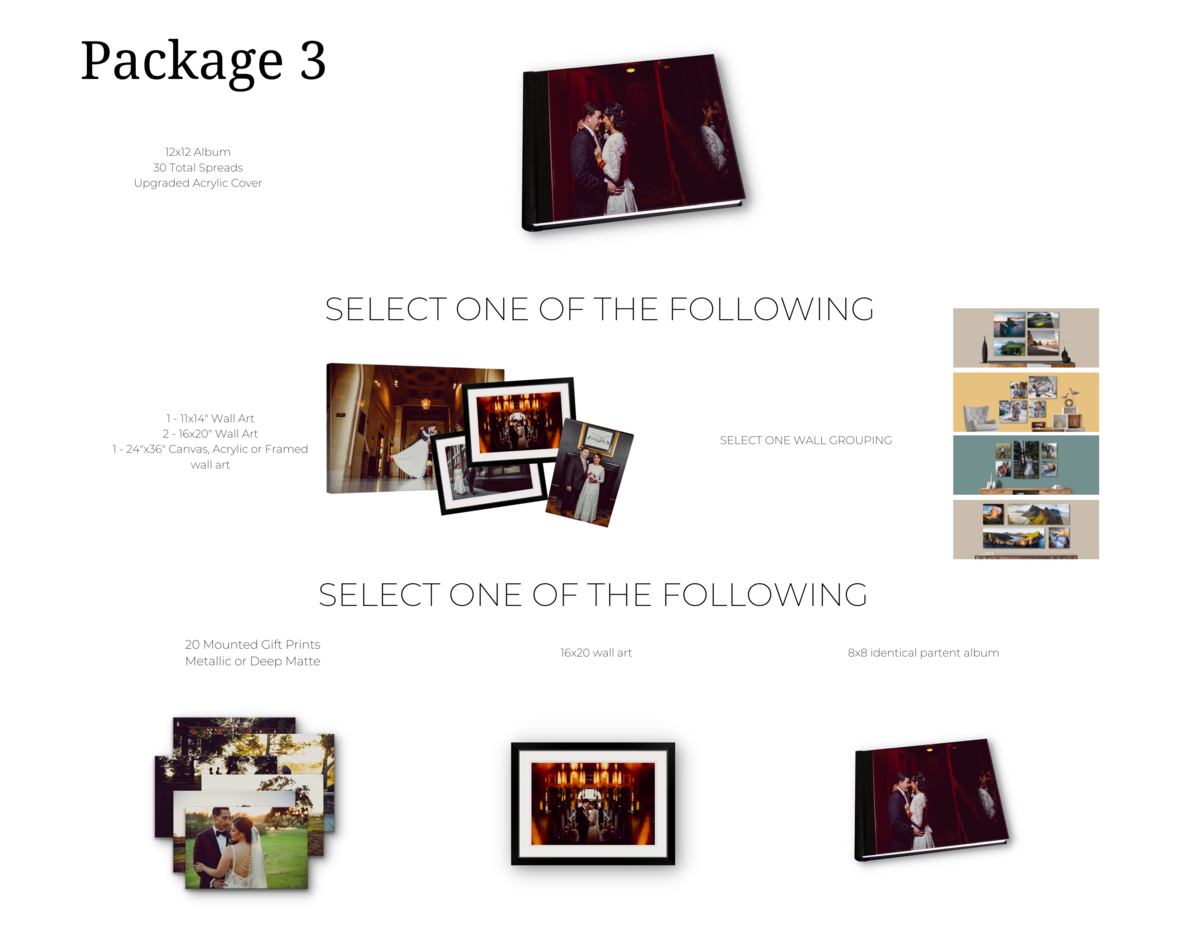 Package 3

12x12 Album
30 Total Spreads
Upgraded Acrylic Cover

SELECT ONE OF THE FOLLOWING

1 - 11x14" Wall Art
2 - 16x20" Wall Art
1 - 24"x36" Canvas, Acrylic or Framed wall art

SELECT ONE WALL GROUPING

SELECT ONE OF THE FOLLOWING

20 Mounted Gift Prints
Metallic or Deep Matte

16x20 wall art

8x8 identical partent album