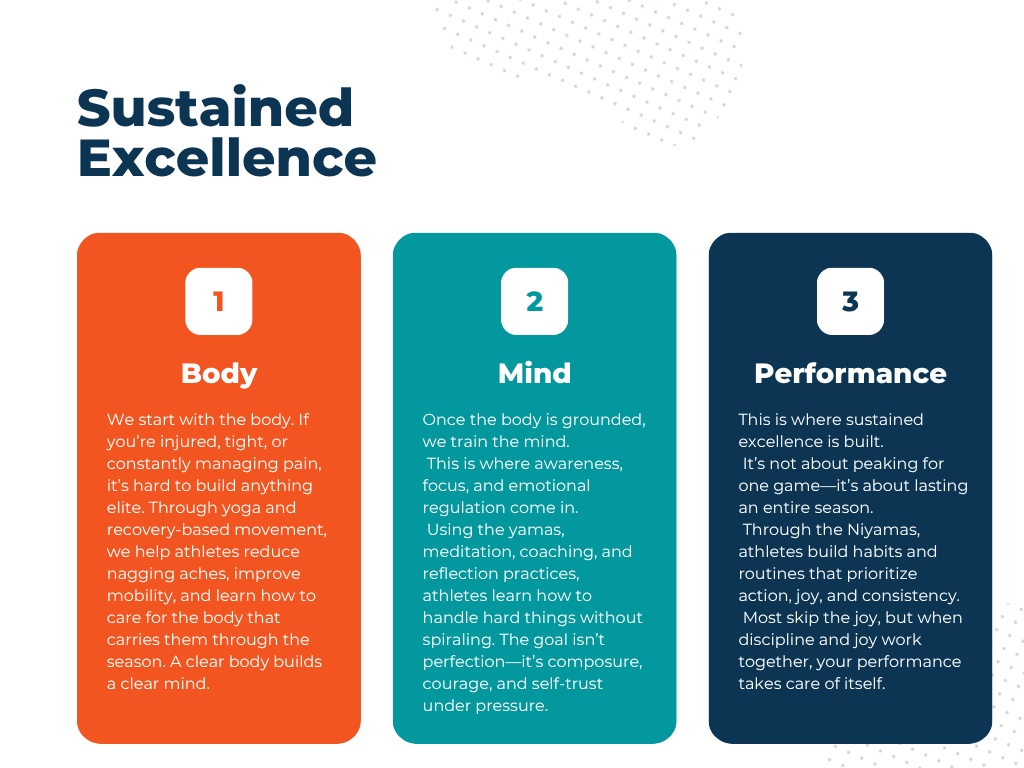 Sustained Excellence

1

Body

We start with the body. If you're injured, tight, or constantly managing pain, it's hard to build anything elite. Through yoga and recovery-based movement, we help athletes reduce nagging aches, improve mobility, and learn how to care for the body that carries them through the season. A clear body builds a clear mind.

2

Mind

Once the body is grounded, we train the mind.
This is where awareness, focus, and emotional regulation come in.
Using the yamas, meditation, coaching, and reflection practices, athletes learn how to handle hard things without spiraling. The goal isn't perfection—it's composure, courage, and self-trust under pressure.

3

Performance

This is where sustained excellence is built.
It's not about peaking for one game—it's about lasting an entire season.
Through the Niyamas, athletes build habits and routines that prioritize action, joy, and consistency.
Most skip the joy, but when discipline and joy work together, your performance takes care of itself.