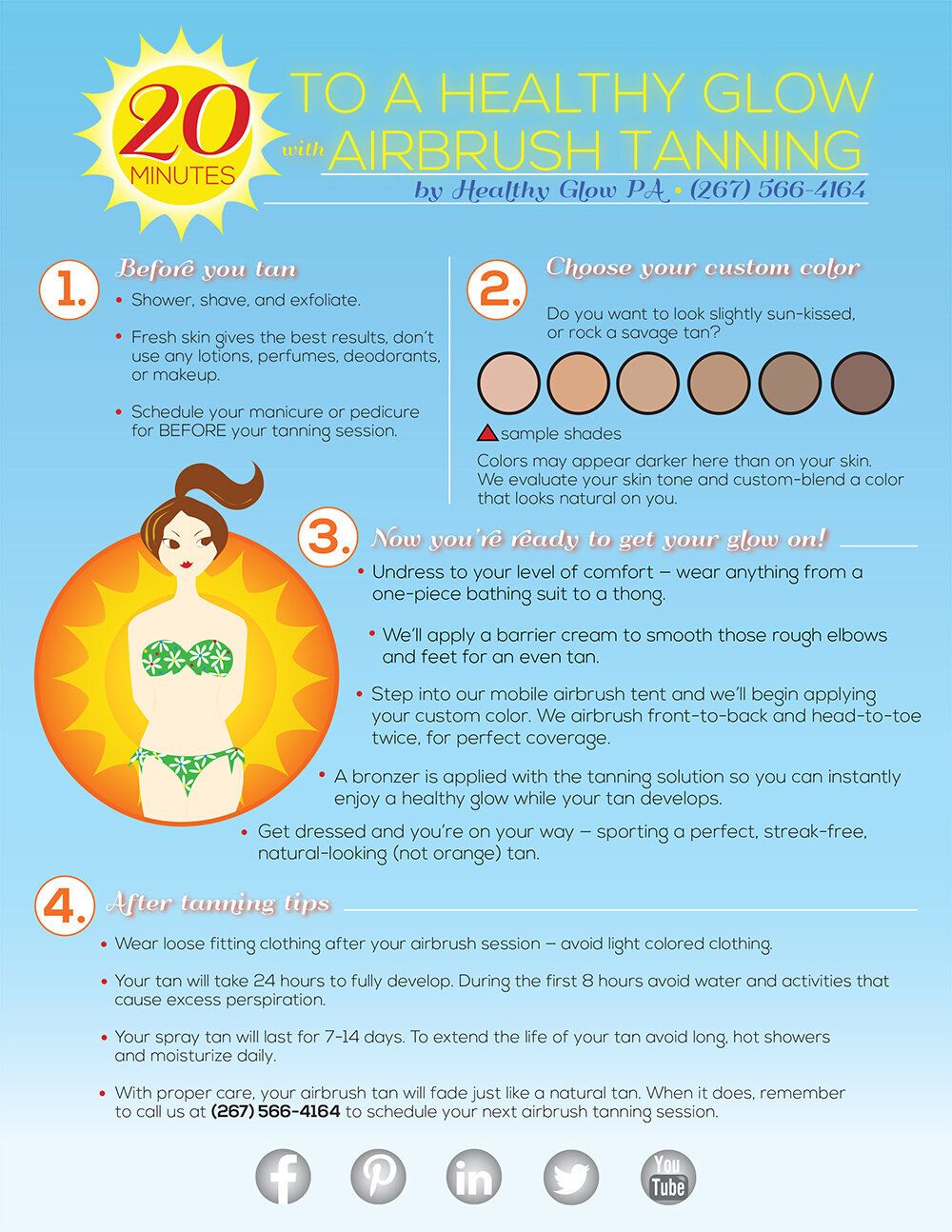 20 MINUTES TO A HEALTHY GLOW with AIRBRUSH TANNING

by Healthy Glow PA • (267) 566-4164

1. Before you tan

• Shower, shave, and exfoliate.

• Fresh skin gives the best results, don't use any lotions, perfumes, deodorants, or makeup.

• Schedule your manicure or pedicure for BEFORE your tanning session.

2. Choose your custom color

Do you want to look slightly sun-kissed, or rock a savage tan?

sample shades

Colors may appear darker here than on your skin. We evaluate your skin tone and custom-blend a color that looks natural on you.

3. Now you're ready to get your glow on!

• Undress to your level of comfort – wear anything from a one-piece bathing suit to a thong.

• We'll apply a barrier cream to smooth those rough elbows and feet for an even tan.

• Step into our mobile airbrush tent and we'll begin applying your custom color. We airbrush front-to-back and head-to-toe twice, for perfect coverage.

• A bronzer is applied with the tanning solution so you can instantly enjoy a healthy glow while your tan develops.

• Get dressed and you're on your way – sporting a perfect, streak-free, natural-looking (not orange) tan.

4. After tanning tips

• Wear loose fitting clothing after your airbrush session – avoid light colored clothing.

• Your tan will take 24 hours to fully develop. During the first 8 hours avoid water and activities that cause excess perspiration.

• Your spray tan will last for 7-14 days. To extend the life of your tan avoid long, hot showers and moisturize daily.

• With proper care, your airbrush tan will fade just like a natural tan. When it does, remember to call us at (267) 566-4164 to schedule your next airbrush tanning session.

You Tube