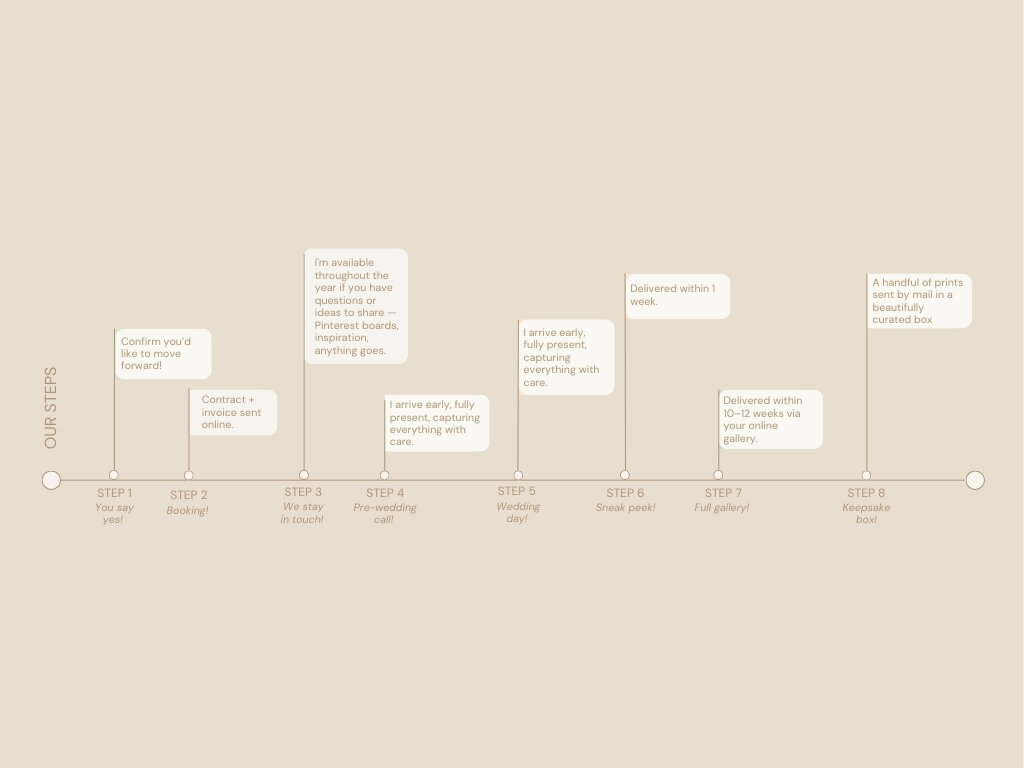 OUR STEPS

Confirm you'd like to move forward!

STEP 1
You say yes!

Contract + invoice sent online.

STEP 2
Booking!

I'm available throughout the year if you have questions or ideas to share — Pinterest boards, inspiration, anything goes.

STEP 3
We stay in touch!

I arrive early, fully present, capturing everything with care.

STEP 4
Pre-wedding call!

I arrive early, fully present, capturing everything with care.

STEP 5
Wedding day!

Delivered within 1 week.

STEP 6
Sneak peek!

Delivered within 10–12 weeks via your online gallery.

STEP 7
Full gallery!

A handful of prints sent by mail in a beautifully curated box

STEP 8
Keepsake box!