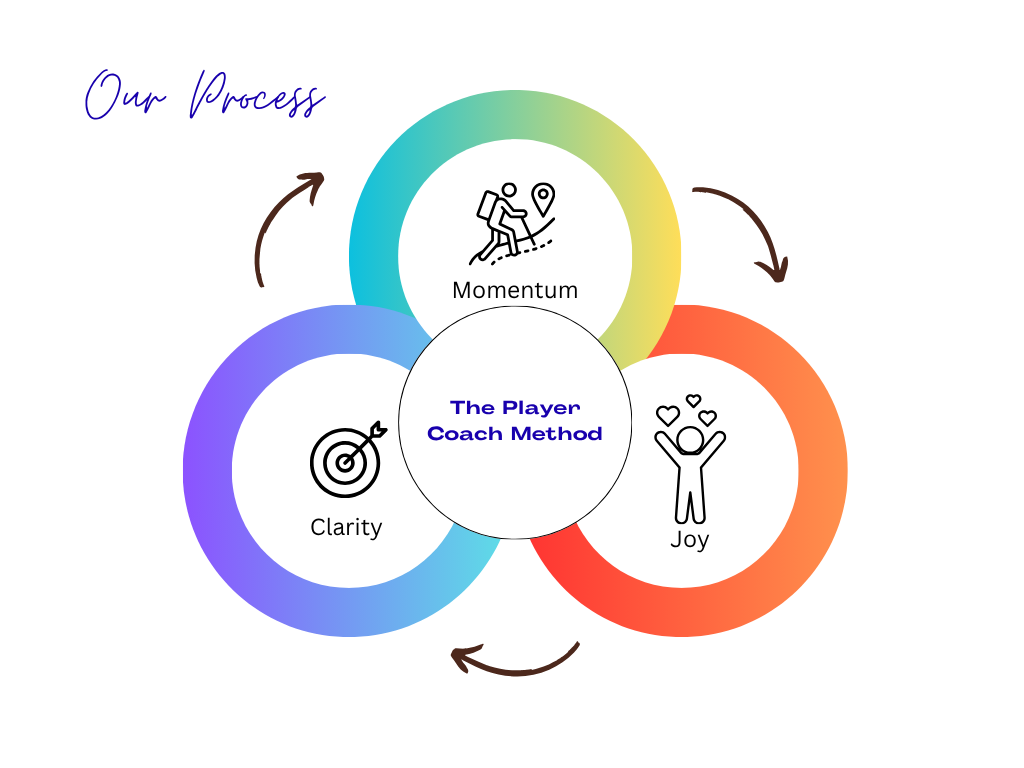 Our Process

Momentum

The Player Coach Method

Clarity

Joy