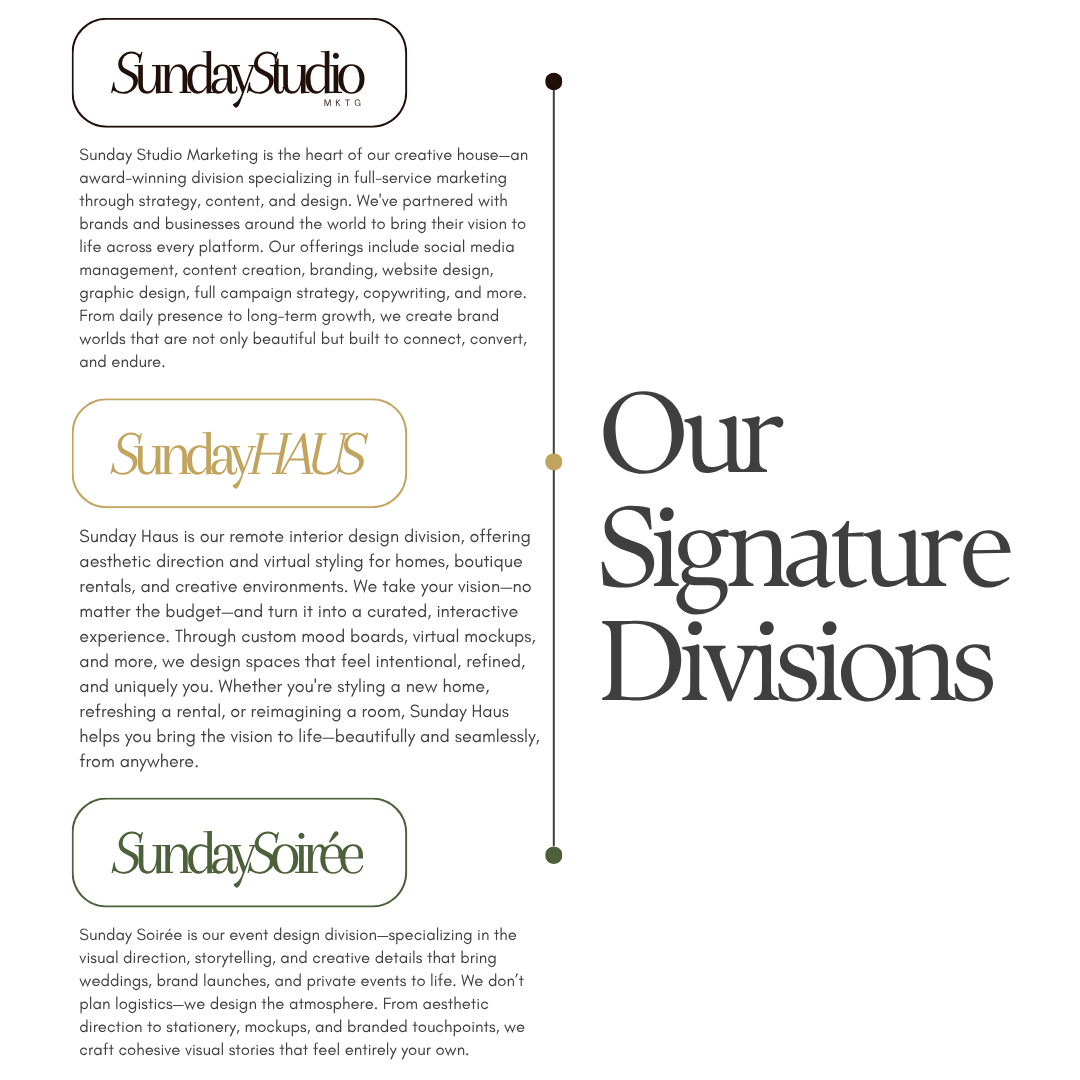 SundayStudio
MKTG

Sunday Studio Marketing is the heart of our creative house—an award-winning division specializing in full-service marketing through strategy, content, and design. We've partnered with brands and businesses around the world to bring their vision to life across every platform. Our offerings include social media management, content creation, branding, website design, graphic design, full campaign strategy, copywriting, and more. From daily presence to long-term growth, we create brand worlds that are not only beautiful but built to connect, convert, and endure.

SundayHAUS

Sunday Haus is our remote interior design division, offering aesthetic direction and virtual styling for homes, boutique rentals, and creative environments. We take your vision—no matter the budget—and turn it into a curated, interactive experience. Through custom mood boards, virtual mockups, and more, we design spaces that feel intentional, refined, and uniquely you. Whether you're styling a new home, refreshing a rental, or reimagining a room, Sunday Haus helps you bring the vision to life—beautifully and seamlessly, from anywhere.

SundaySoirée

Sunday Soirée is our event design division—specializing in the visual direction, storytelling, and creative details that bring weddings, brand launches, and private events to life. We don't plan logistics—we design the atmosphere. From aesthetic direction to stationery, mockups, and branded touchpoints, we craft cohesive visual stories that feel entirely your own.

Our Signature Divisions