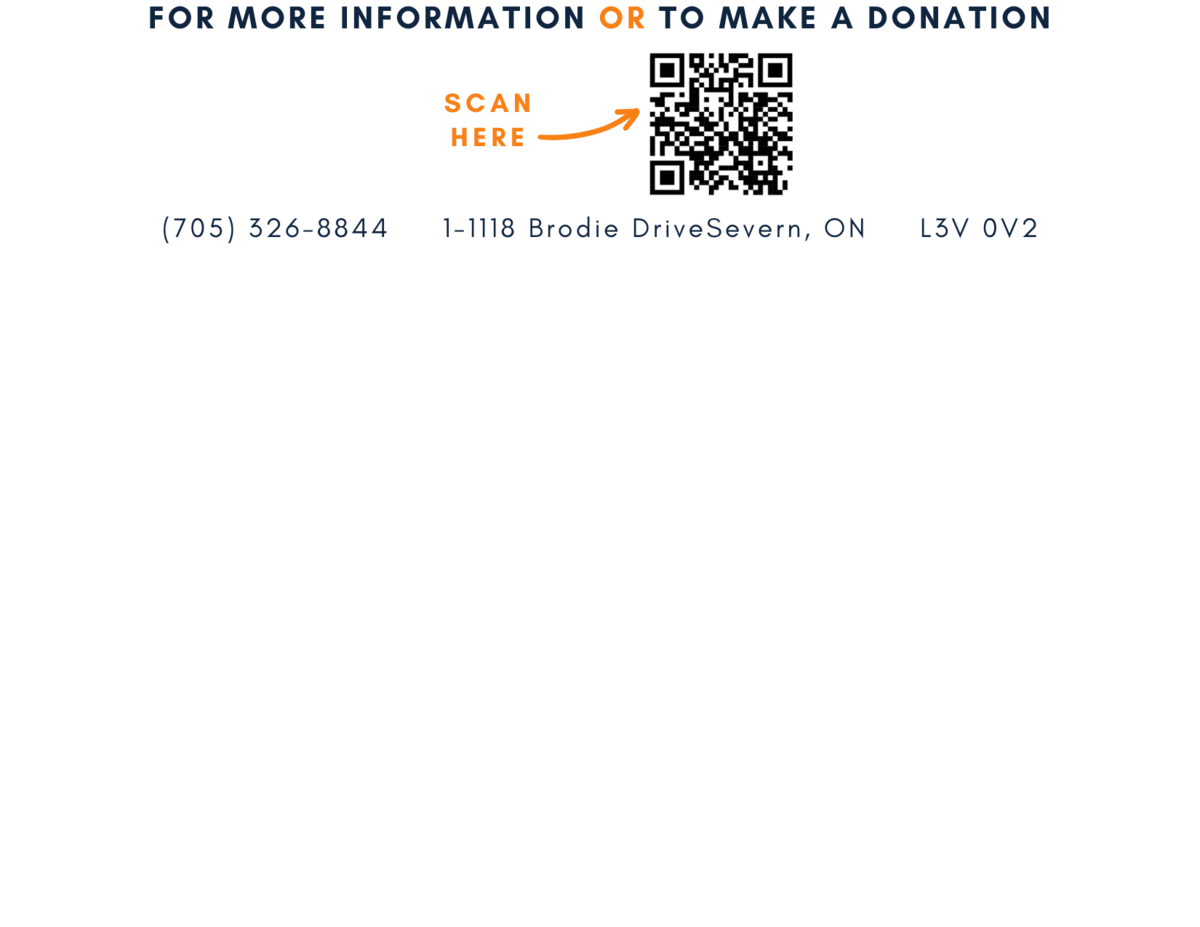 FOR MORE INFORMATION OR TO MAKE A DONATION

SCAN
HERE

(705) 326-8844 1-1118 Brodie DriveSevern, ON L3V 0V2