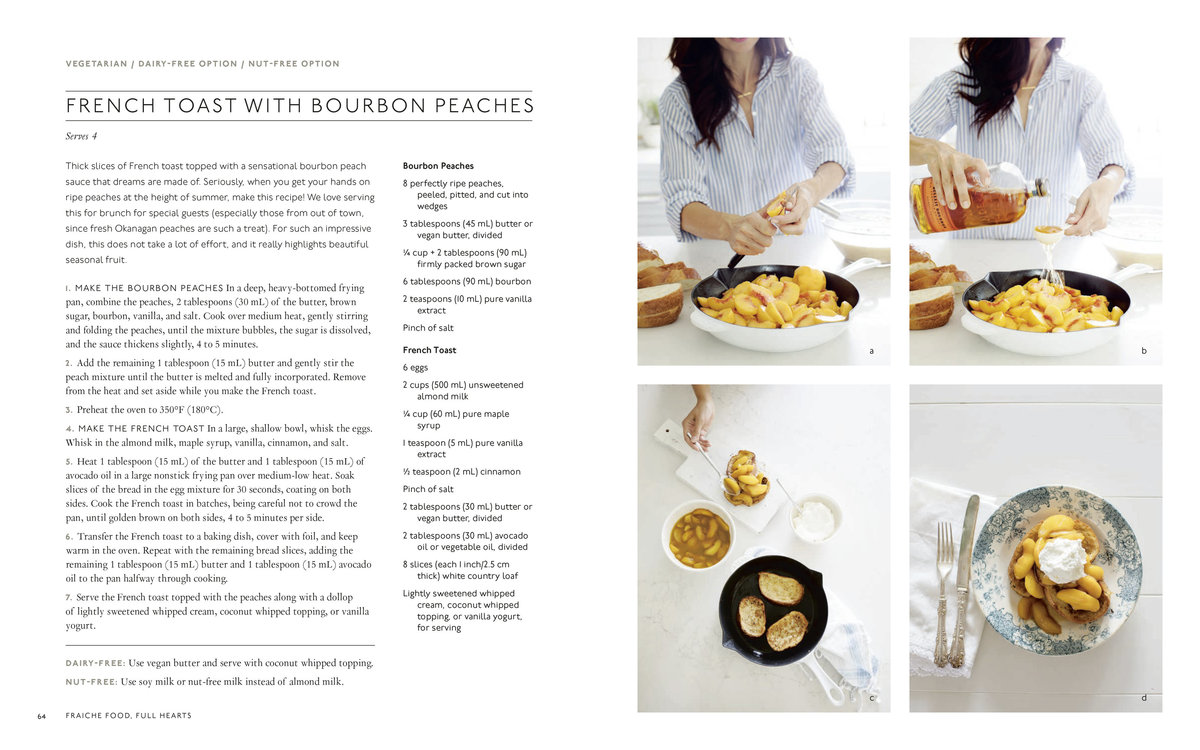 VEGETARIAN / DAIRY-FREE OPTION / NUT-FREE OPTION

FRENCH TOAST WITH BOURBON PEACHES

Serves 4

Thick slices of French toast topped with a sensational bourbon peach sauce that dreams are made of. Seriously, when you get your hands on ripe peaches at the height of summer, make this recipe! We love serving this for brunch for special guests (especially those from out of town, since fresh Okanagan peaches are such a treat). For such an impressive dish, this does not take a lot of effort, and it really highlights beautiful seasonal fruit.

1. MAKE THE BOURBON PEACHES In a deep, heavy-bottomed frying pan, combine the peaches, 2 tablespoons (30 mL) of the butter, brown sugar, bourbon, vanilla, and salt. Cook over medium heat, gently stirring and folding the peaches, until the mixture bubbles, the sugar is dissolved, and the sauce thickens slightly, 4 to 5 minutes.

2. Add the remaining 1 tablespoon (15 mL) butter and gently stir the peach mixture until the butter is melted and fully incorporated. Remove from the heat and set aside while you make the French toast.

3. Preheat the oven to 350°F (180°C).

4. MAKE THE FRENCH TOAST In a large, shallow bowl, whisk the eggs. Whisk in the almond milk, maple syrup, vanilla, cinnamon, and salt.

5. Heat 1 tablespoon (15 mL) of the butter and 1 tablespoon (15 mL) of avocado oil in a large nonstick frying pan over medium-low heat. Soak slices of the bread in the egg mixture for 30 seconds, coating on both sides. Cook the French toast in batches, being careful not to crowd the pan, until golden brown on both sides, 4 to 5 minutes per side.

6. Transfer the French toast to a baking dish, cover with foil, and keep warm in the oven. Repeat with the remaining bread slices, adding the remaining 1 tablespoon (15 mL) butter and 1 tablespoon (15 mL) avocado oil to the pan halfway through cooking.

7. Serve the French toast topped with the peaches along with a dollop of lightly sweetened whipped cream, coconut whipped topping, or vanilla yogurt.

DAIRY-FREE: Use vegan butter and serve with coconut whipped topping.

NUT-FREE: Use soy milk or nut-free milk instead of almond milk.

Bourbon Peaches

8 perfectly ripe peaches, peeled, pitted, and cut into wedges

3 tablespoons (45 mL) butter or vegan butter, divided

¼ cup + 2 tablespoons (90 mL) firmly packed brown sugar

6 tablespoons (90 mL) bourbon

2 teaspoons (10 mL) pure vanilla extract

Pinch of salt

French Toast

6 eggs

2 cups (500 mL) unsweetened almond milk

¼ cup (60 mL) pure maple syrup

1 teaspoon (5 mL) pure vanilla extract

½ teaspoon (2 mL) cinnamon

Pinch of salt

2 tablespoons (30 mL) butter or vegan butter, divided

2 tablespoons (30 mL) avocado oil or vegetable oil, divided

8 slices (each 1 inch/2.5 cm thick) white country loaf

Lightly sweetened whipped cream, coconut whipped topping, or vanilla yogurt, for serving

a

b

c

d

64 FRAICHE FOOD, FULL HEARTS