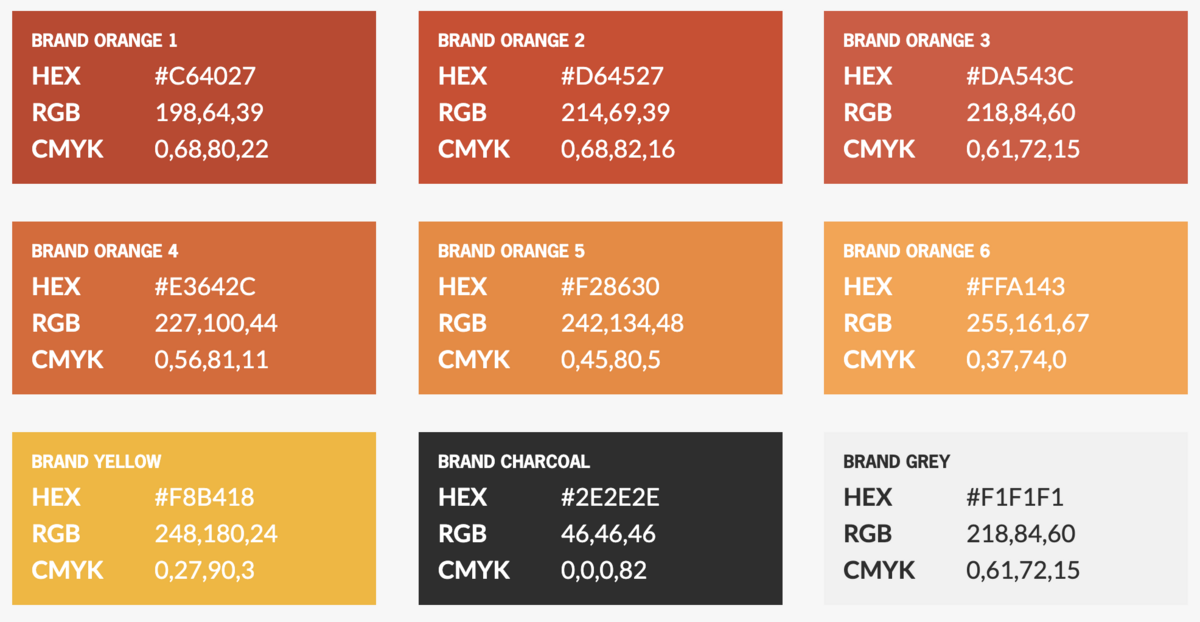 BRAND ORANGE 1
HEX #C64027
RGB 198,64,39
CMYK 0,68,80,22

BRAND ORANGE 2
HEX #D64527
RGB 214,69,39
CMYK 0,68,82,16

BRAND ORANGE 3
HEX #DA543C
RGB 218,84,60
CMYK 0,61,72,15

BRAND ORANGE 4
HEX #E3642C
RGB 227,100,44
CMYK 0,56,81,11

BRAND ORANGE 5
HEX #F28630
RGB 242,134,48
CMYK 0,45,80,5

BRAND ORANGE 6
HEX #FFA143
RGB 255,161,67
CMYK 0,37,74,0

BRAND YELLOW
HEX #F8B418
RGB 248,180,24
CMYK 0,27,90,3

BRAND CHARCOAL
HEX #2E2E2E
RGB 46,46,46
CMYK 0,0,0,82

BRAND GREY
HEX #F1F1F1
RGB 218,84,60
CMYK 0,61,72,15