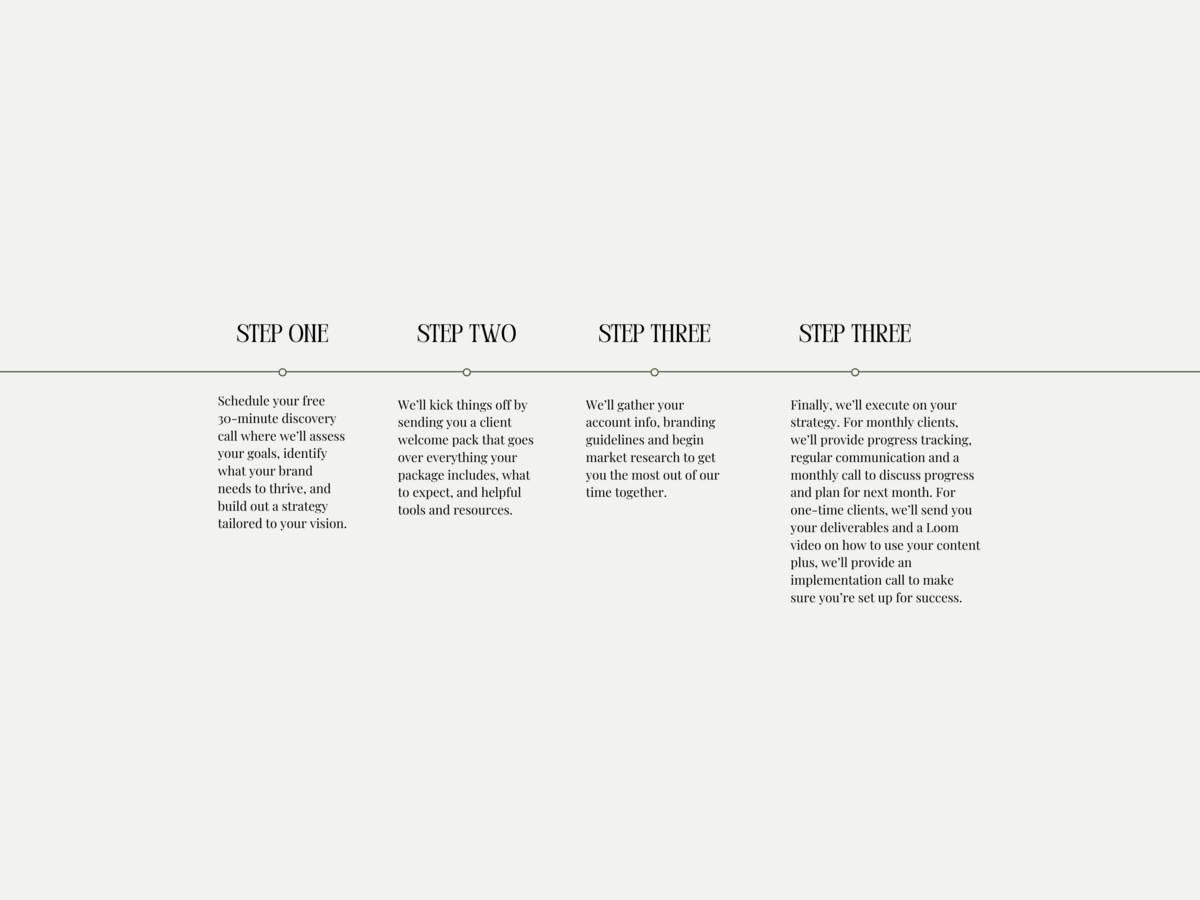 STEP ONE

Schedule your free 30-minute discovery call where we'll assess your goals, identify what your brand needs to thrive, and build out a strategy tailored to your vision.

STEP TWO

We'll kick things off by sending you a client welcome pack that goes over everything your package includes, what to expect, and helpful tools and resources.

STEP THREE

We'll gather your account info, branding guidelines and begin market research to get you the most out of our time together.

STEP THREE

Finally, we'll execute on your strategy. For monthly clients, we'll provide progress tracking, regular communication and a monthly call to discuss progress and plan for next month. For one-time clients, we'll send you your deliverables and a Loom video on how to use your content plus, we'll provide an implementation call to make sure you're set up for success.