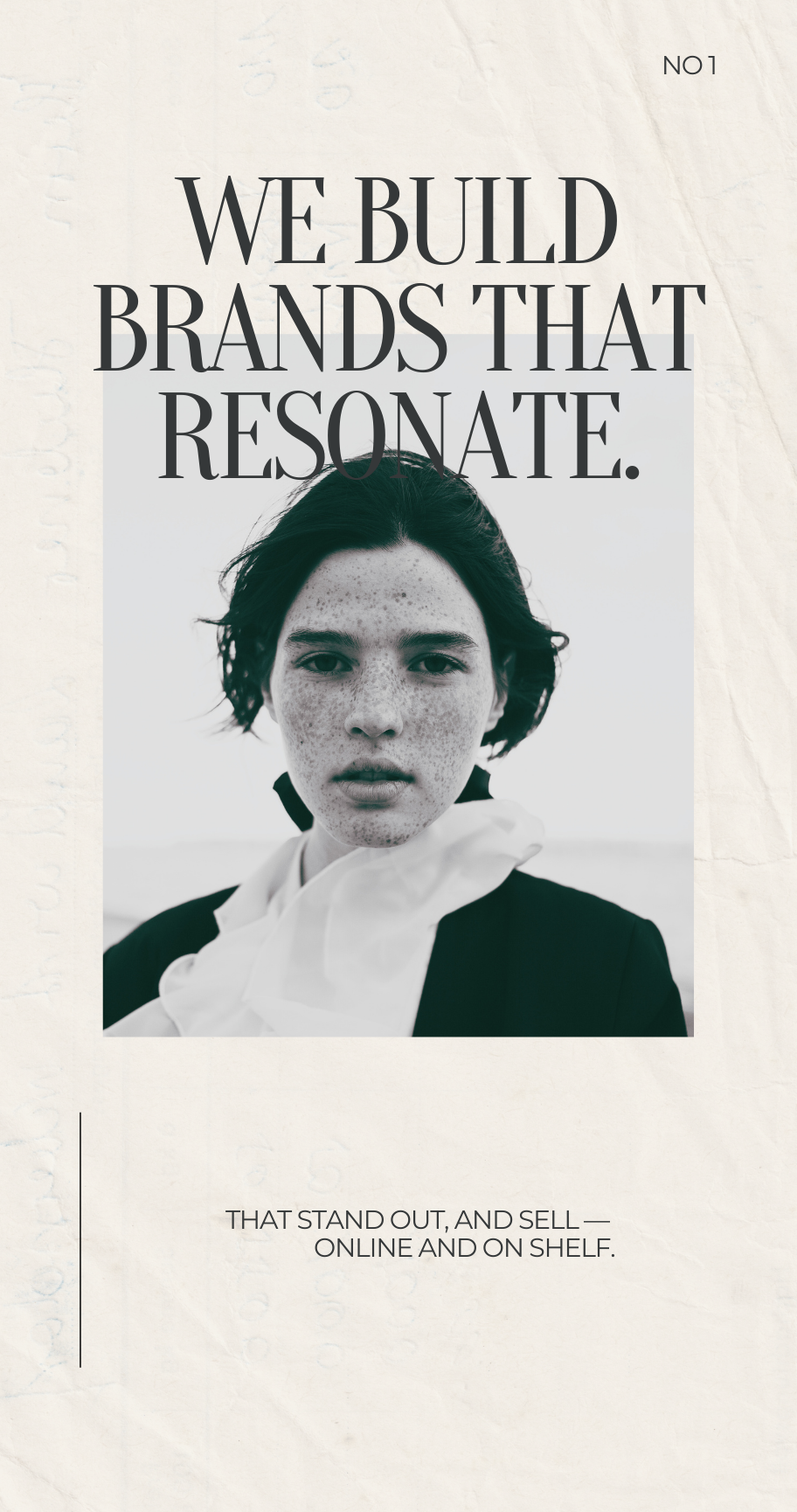 NO 1

WE BUILD BRANDS THAT RESONATE.

THAT STAND OUT, AND SELL — ONLINE AND ON SHELF.