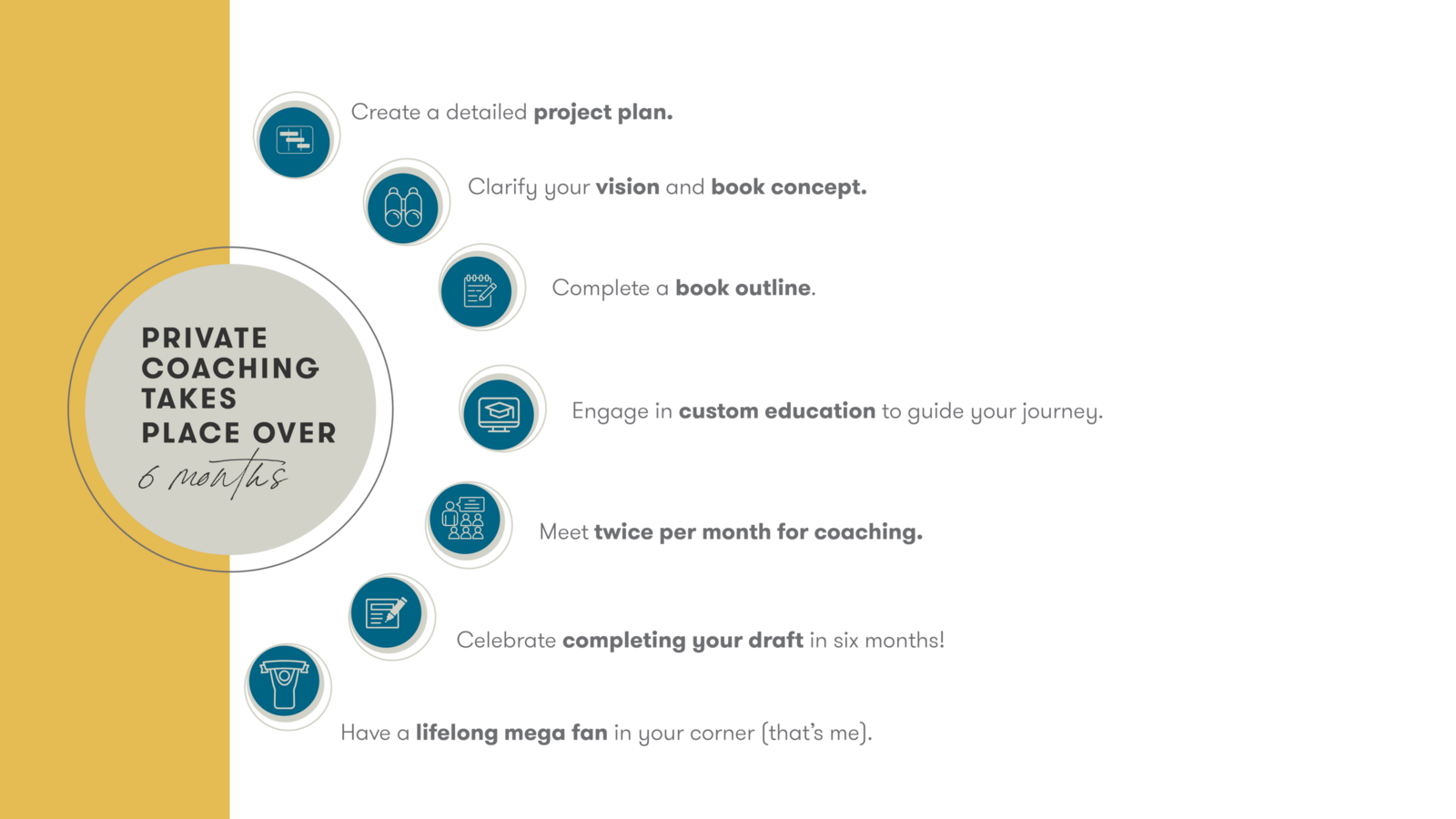 PRIVATE COACHING TAKES PLACE OVER 6 months

Create a detailed project plan.

Clarify your vision and book concept.

Complete a book outline.

Engage in custom education to guide your journey.

Meet twice per month for coaching.

Celebrate completing your draft in six months!

Have a lifelong mega fan in your corner (that's me).