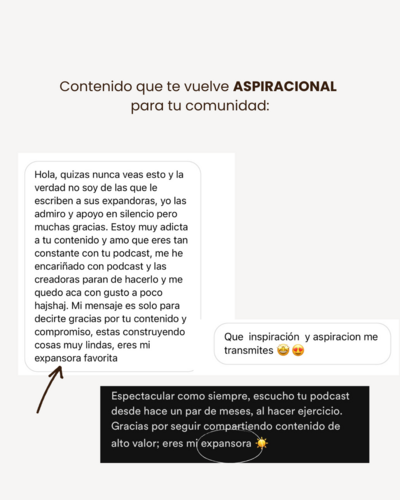 Contenido que te vuelve ASPIRACIONAL para tu comunidad:

Hola, quizas nunca veas esto y la verdad no soy de las que le escriben a sus expandoras, yo las admiro y apoyo en silencio pero muchas gracias. Estoy muy adicta a tu contenido y amo que eres tan constante con tu podcast, me he encariñado con podcast y las creadoras paran de hacerlo y me quedo aca con gusto a poco hajshaj. Mi mensaje es solo para decirte gracias por tu contenido y compromiso, estas construyendo cosas muy lindas, eres mi expansora favorita

Que inspiración y aspiracion me transmites 🤩😍

Espectacular como siempre, escucho tu podcast desde hace un par de meses, al hacer ejercicio. Gracias por seguir compartiendo contenido de alto valor; eres mi expansora ☀️