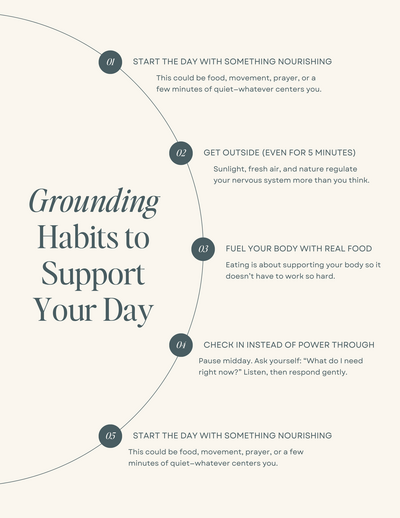 Grounding Habits to Support Your Day

01 START THE DAY WITH SOMETHING NOURISHING
This could be food, movement, prayer, or a few minutes of quiet–whatever centers you.

02 GET OUTSIDE (EVEN FOR 5 MINUTES)
Sunlight, fresh air, and nature regulate your nervous system more than you think.

03 FUEL YOUR BODY WITH REAL FOOD
Eating is about supporting your body so it doesn't have to work so hard.

04 CHECK IN INSTEAD OF POWER THROUGH
Pause midday. Ask yourself: "What do I need right now?" Listen, then respond gently.

05 START THE DAY WITH SOMETHING NOURISHING
This could be food, movement, prayer, or a few minutes of quiet–whatever centers you.