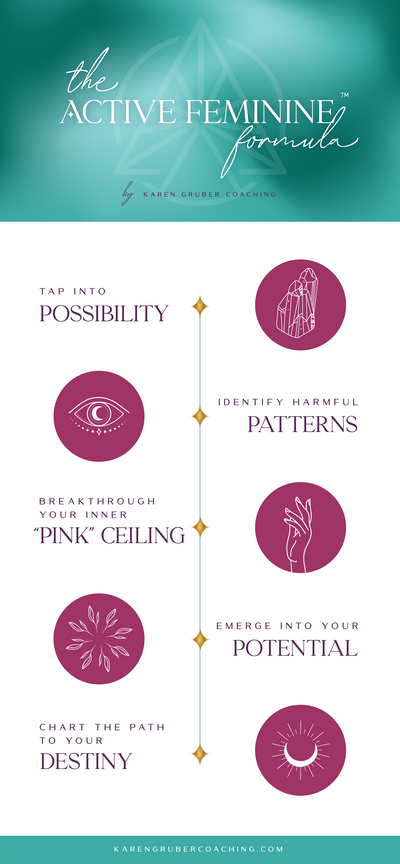 the ACTIVE FEMININE™ formula

by KAREN GRUBER COACHING

TAP INTO
POSSIBILITY

IDENTIFY HARMFUL
PATTERNS

BREAKTHROUGH YOUR INNER
"PINK" CEILING

EMERGE INTO YOUR
POTENTIAL

CHART THE PATH TO YOUR
DESTINY

KARENGRUBERCOACHING.COM