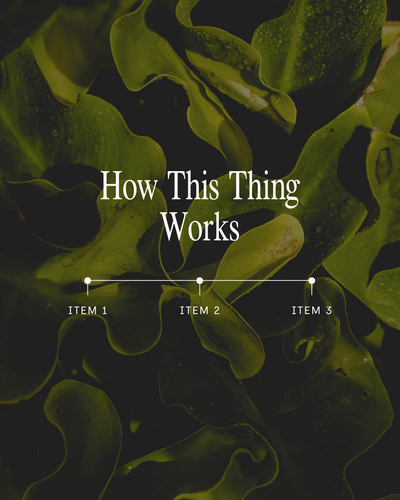 How This Thing Works

ITEM 1
ITEM 2
ITEM 3