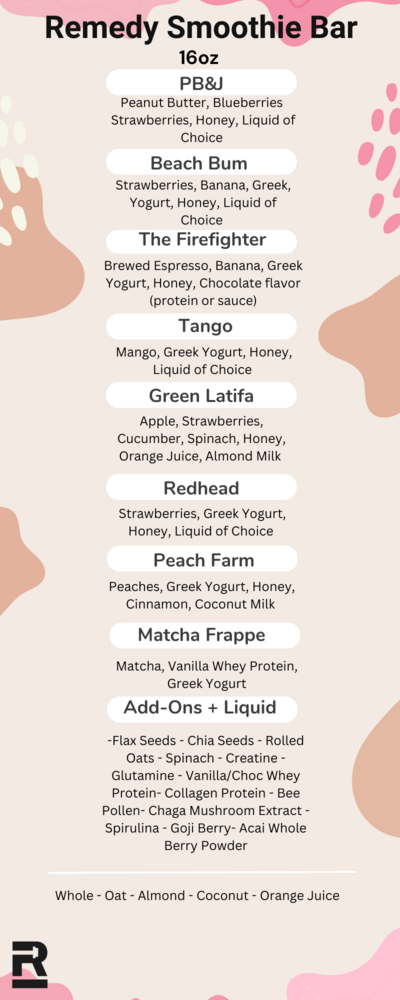 Remedy Smoothie Bar
16oz

PB&J
Peanut Butter, Blueberries Strawberries, Honey, Liquid of Choice

Beach Bum
Strawberries, Banana, Greek, Yogurt, Honey, Liquid of Choice

The Firefighter
Brewed Espresso, Banana, Greek Yogurt, Honey, Chocolate flavor (protein or sauce)

Tango
Mango, Greek Yogurt, Honey, Liquid of Choice

Green Latifa
Apple, Strawberries, Cucumber, Spinach, Honey, Orange Juice, Almond Milk

Redhead
Strawberries, Greek Yogurt, Honey, Liquid of Choice

Peach Farm
Peaches, Greek Yogurt, Honey, Cinnamon, Coconut Milk

Matcha Frappe
Matcha, Vanilla Whey Protein, Greek Yogurt

Add-Ons + Liquid
-Flax Seeds - Chia Seeds - Rolled Oats - Spinach - Creatine - Glutamine - Vanilla/Choc Whey Protein- Collagen Protein - Bee Pollen- Chaga Mushroom Extract - Spirulina - Goji Berry- Acai Whole Berry Powder

Whole - Oat - Almond - Coconut - Orange Juice

R