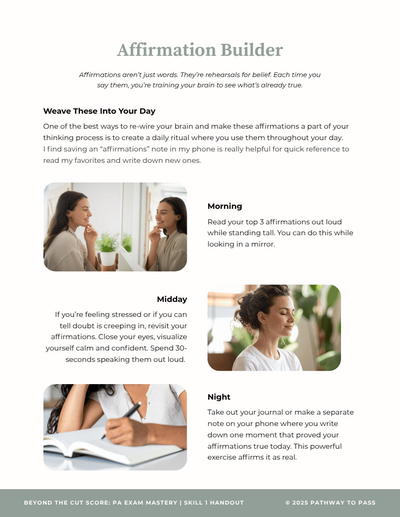 Affirmation Builder

Affirmations aren't just words. They're rehearsals for belief. Each time you say them, you're training your brain to see what's already true.

Weave These Into Your Day

One of the best ways to re-wire your brain and make these affirmations a part of your thinking process is to create a daily ritual where you use them throughout your day. I find saving an "affirmations" note in my phone is really helpful for quick reference to read my favorites and write down new ones.

Morning

Read your top 3 affirmations out loud while standing tall. You can do this while looking in a mirror.

Midday

If you're feeling stressed or if you can tell doubt is creeping in, revisit your affirmations. Close your eyes, visualize yourself calm and confident. Spend 30-seconds speaking them out loud.

Night

Take out your journal or make a separate note on your phone where you write down one moment that proved your affirmations true today. This powerful exercise affirms it as real.

BEYOND THE CUT SCORE: PA EXAM MASTERY | SKILL 1 HANDOUT

© 2025 PATHWAY TO PASS