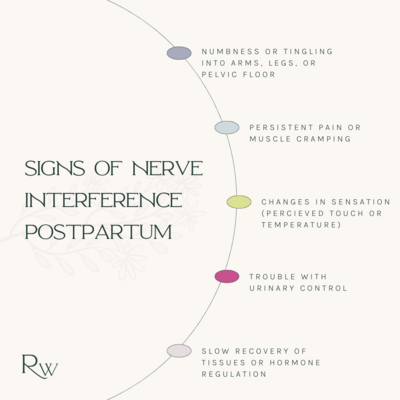 SIGNS OF NERVE INTERFERENCE POSTPARTUM

NUMBNESS OR TINGLING INTO ARMS, LEGS, OR PELVIC FLOOR

PERSISTENT PAIN OR MUSCLE CRAMPING

CHANGES IN SENSATION (PERCIEVED TOUCH OR TEMPERATURE)

TROUBLE WITH URINARY CONTROL

SLOW RECOVERY OF TISSUES OR HORMONE REGULATION

RW