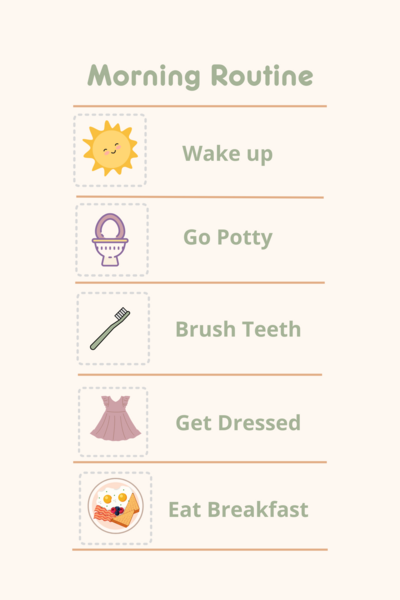 Morning Routine

Wake up

Go Potty

Brush Teeth

Get Dressed

Eat Breakfast