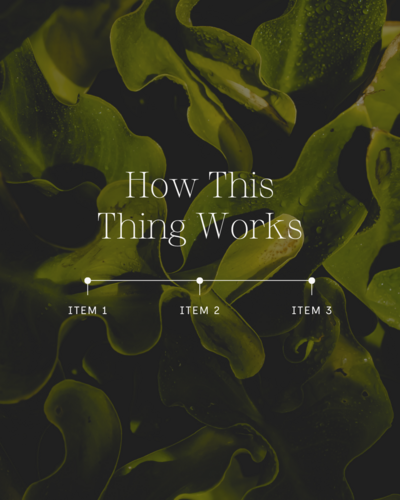 How This
Thing Works

ITEM 1

ITEM 2

ITEM 3