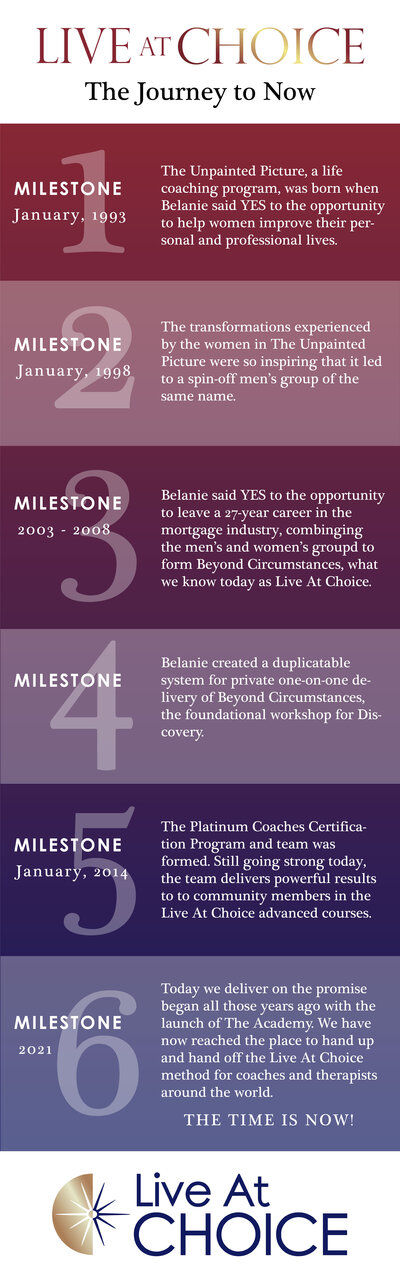 LIVE AT CHOICE
The Journey to Now

1
MILESTONE
January, 1993

The Unpainted Picture, a life coaching program, was born when Belanie said YES to the opportunity to help women improve their personal and professional lives.

2
MILESTONE
January, 1998

The transformations experienced by the women in The Unpainted Picture were so inspiring that it led to a spin-off men's group of the same name.

3
MILESTONE
2003 - 2008

Belanie said YES to the opportunity to leave a 27-year career in the mortgage industry, combinging the men's and women's groupd to form Beyond Circumstances, what we know today as Live At Choice.

4
MILESTONE

Belanie created a duplicatable system for private one-on-one delivery of Beyond Circumstances, the foundational workshop for Discovery.

5
MILESTONE
January, 2014

The Platinum Coaches Certification Program and team was formed. Still going strong today, the team delivers powerful results to to community members in the Live At Choice advanced courses.

6
MILESTONE
2021

Today we deliver on the promise began all those years ago with the launch of The Academy. We have now reached the place to hand up and hand off the Live At Choice method for coaches and therapists around the world.

THE TIME IS NOW!

Live At CHOICE