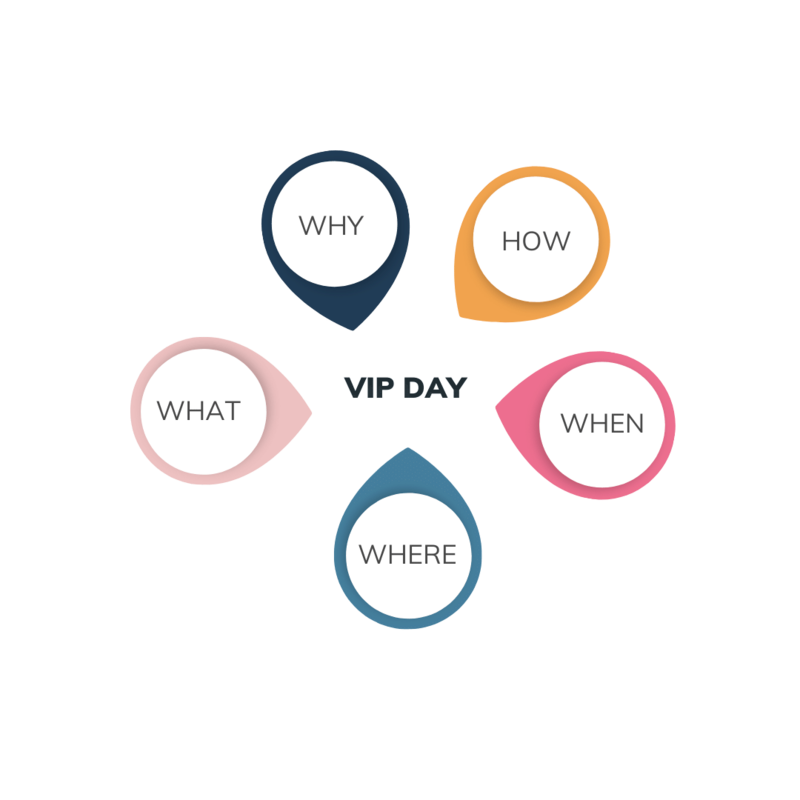 WHY

HOW

WHAT

VIP DAY

WHEN

WHERE