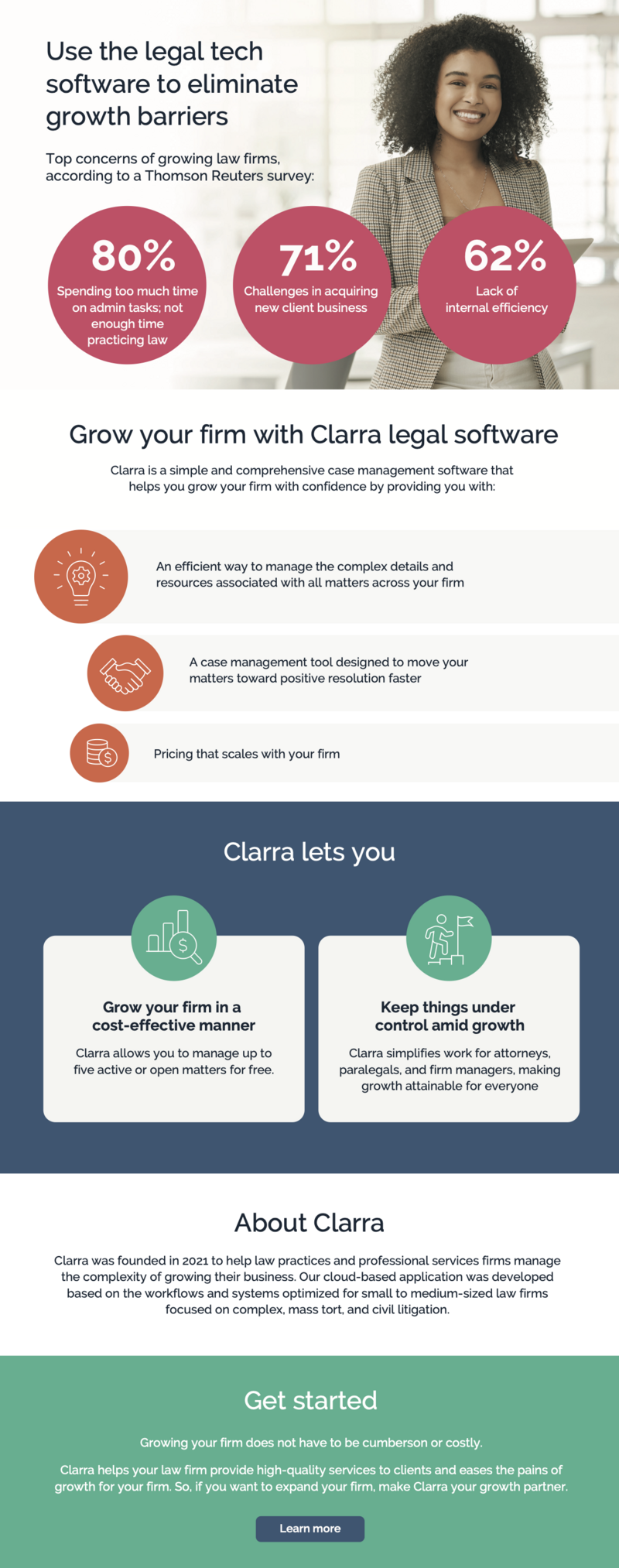 Use the legal tech software to eliminate growth barriers

Top concerns of growing law firms, according to a Thomson Reuters survey:

80%
Spending too much time on admin tasks; not enough time practicing law

71%
Challenges in acquiring new client business

62%
Lack of internal efficiency

Grow your firm with Clarra legal software

Clarra is a simple and comprehensive case management software that helps you grow your firm with confidence by providing you with:

An efficient way to manage the complex details and resources associated with all matters across your firm

A case management tool designed to move your matters toward positive resolution faster

Pricing that scales with your firm

Clarra lets you

Grow your firm in a cost-effective manner

Clarra allows you to manage up to five active or open matters for free.

Keep things under control amid growth

Clarra simplifies work for attorneys, paralegals, and firm managers, making growth attainable for everyone

About Clarra

Clarra was founded in 2021 to help law practices and professional services firms manage the complexity of growing their business. Our cloud-based application was developed based on the workflows and systems optimized for small to medium-sized law firms focused on complex, mass tort, and civil litigation.

Get started

Growing your firm does not have to be cumberson or costly.

Clarra helps your law firm provide high-quality services to clients and eases the pains of growth for your firm. So, if you want to expand your firm, make Clarra your growth partner.

Learn more