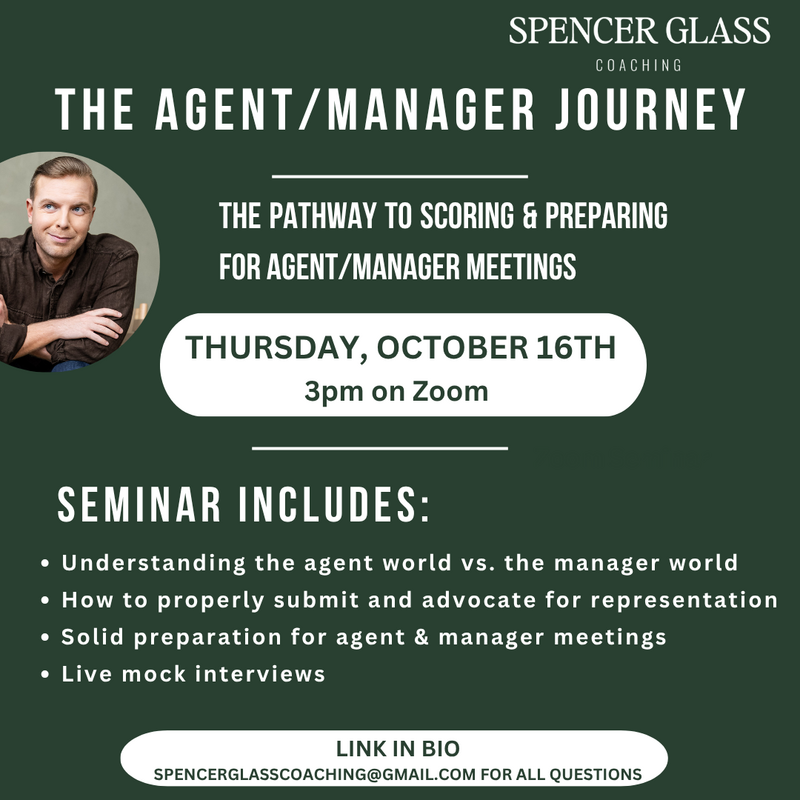 SPENCER GLASS
COACHING

THE AGENT/MANAGER JOURNEY

THE PATHWAY TO SCORING & PREPARING FOR AGENT/MANAGER MEETINGS

THURSDAY, OCTOBER 16TH
3pm on Zoom

SEMINAR INCLUDES:

• Understanding the agent world vs. the manager world
• How to properly submit and advocate for representation
• Solid preparation for agent & manager meetings
• Live mock interviews

LINK IN BIO
SPENCERGLASSCOACHING@GMAIL.COM FOR ALL QUESTIONS