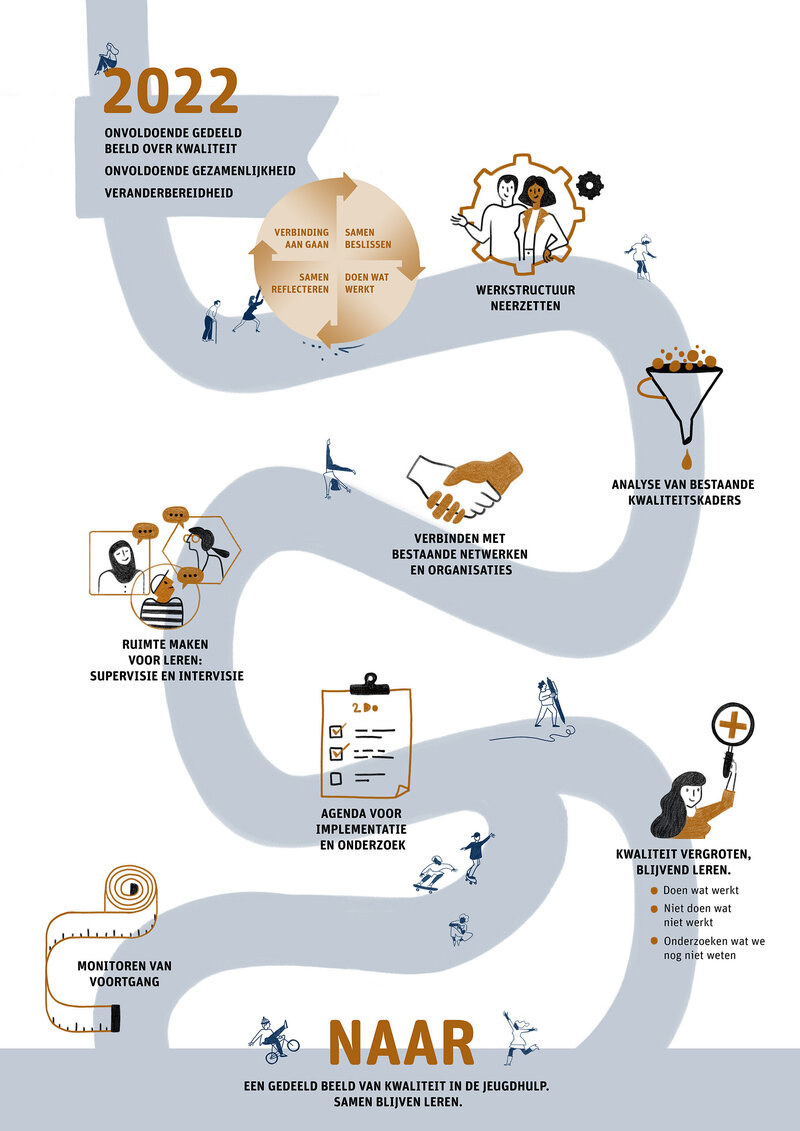 2022

ONVOLDOENDE GEDEELD BEELD OVER KWALITEIT

ONVOLDOENDE GEZAMENLIJKHEID

VERANDERBEREIDHEID

VERBINDING AAN GAAN

SAMEN BESLISSEN

SAMEN REFLECTEREN

DOEN WAT WERKT

WERKSTRUCTUUR NEERZETTEN

ANALYSE VAN BESTAANDE KWALITEITSKADERS

VERBINDEN MET BESTAANDE NETWERKEN EN ORGANISATIES

RUIMTE MAKEN VOOR LEREN: SUPERVISIE EN INTERVISIE

2 Do

AGENDA VOOR IMPLEMENTATIE EN ONDERZOEK

KWALITEIT VERGROTEN, BLIJVEND LEREN.

Doen wat werkt

Niet doen wat niet werkt

Onderzoeken wat we nog niet weten

MONITOREN VAN VOORTGANG

NAAR

EEN GEDEELD BEELD VAN KWALITEIT IN DE JEUGDHULP. SAMEN BLIJVEN LEREN.