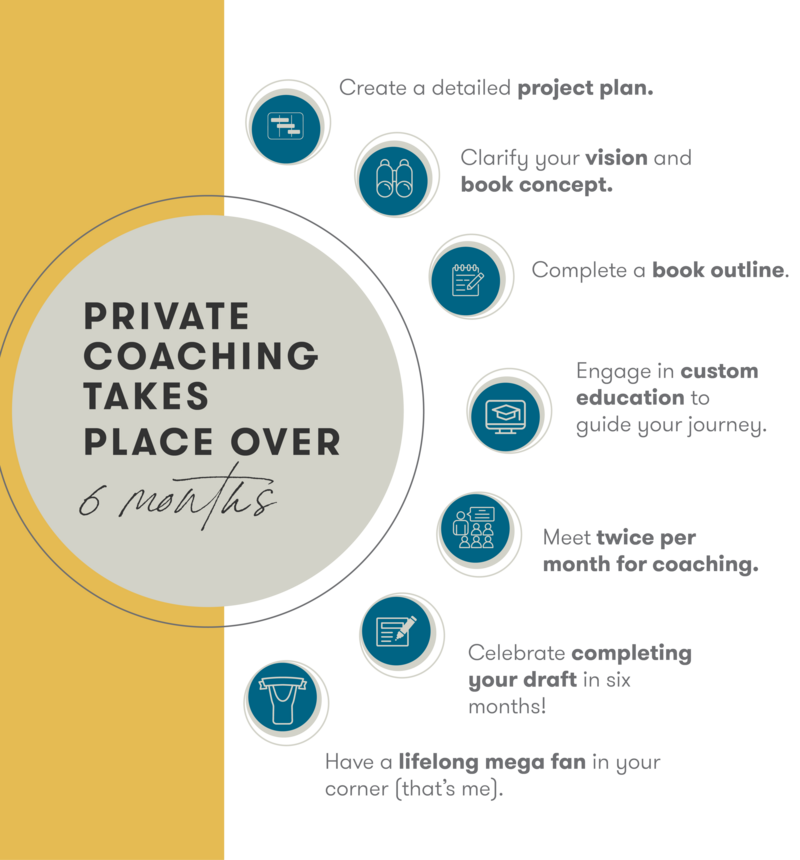 PRIVATE COACHING TAKES PLACE OVER
6 months

Create a detailed project plan.

Clarify your vision and book concept.

Complete a book outline.

Engage in custom education to guide your journey.

Meet twice per month for coaching.

Celebrate completing your draft in six months!

Have a lifelong mega fan in your corner (that's me).