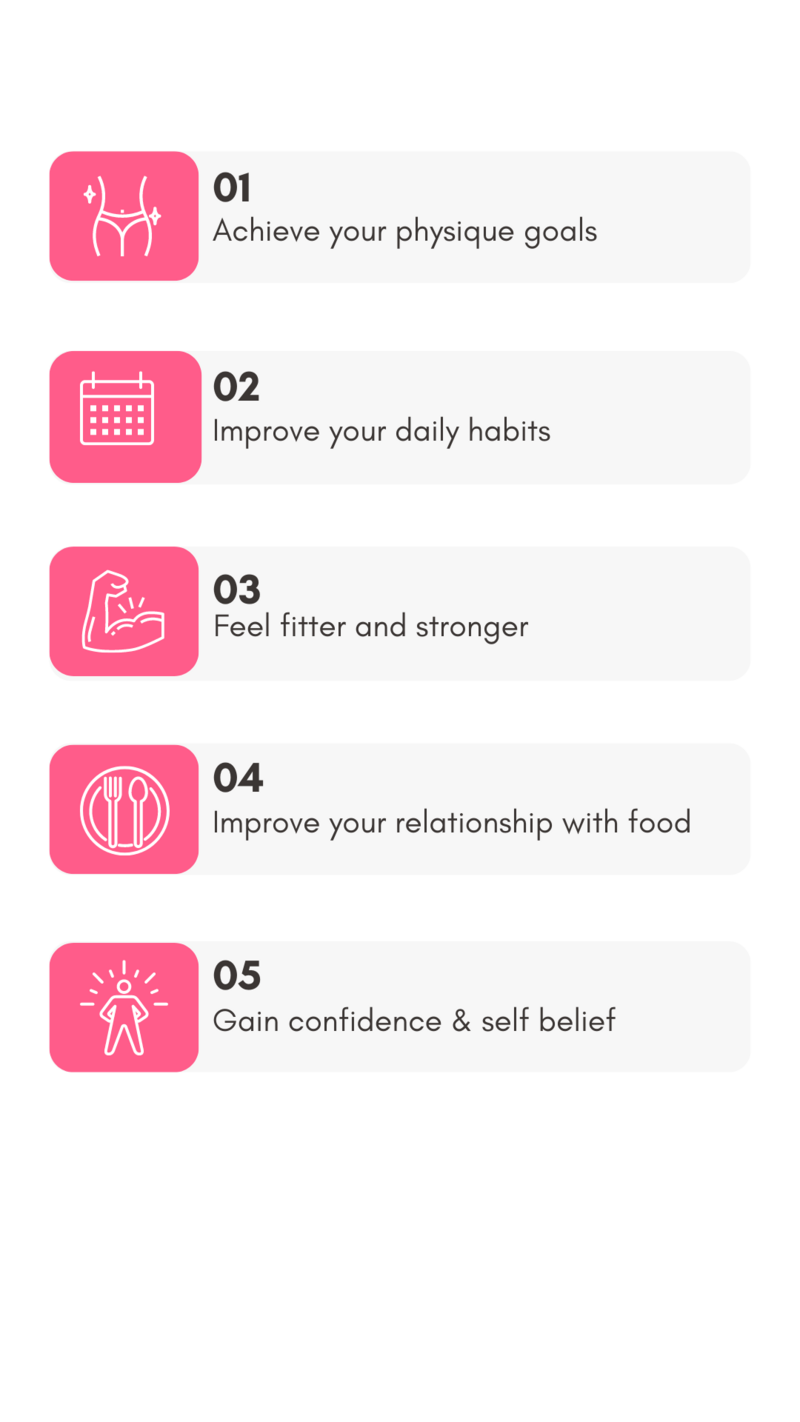 01
Achieve your physique goals

02
Improve your daily habits

03
Feel fitter and stronger

04
Improve your relationship with food

05
Gain confidence & self belief