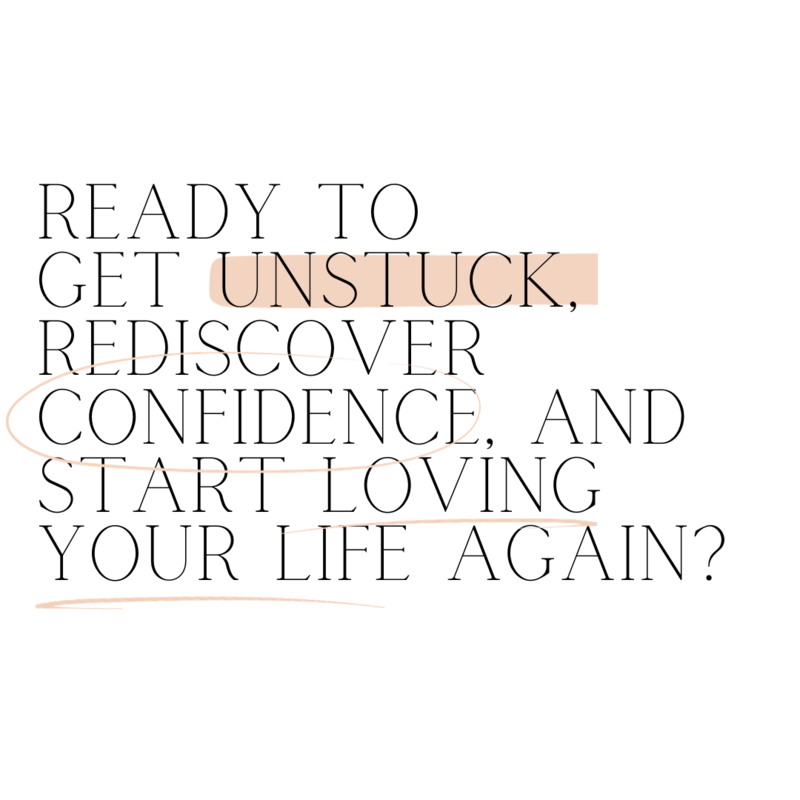 READY TO GET UNSTUCK, REDISCOVER CONFIDENCE, AND START LOVING YOUR LIFE AGAIN?