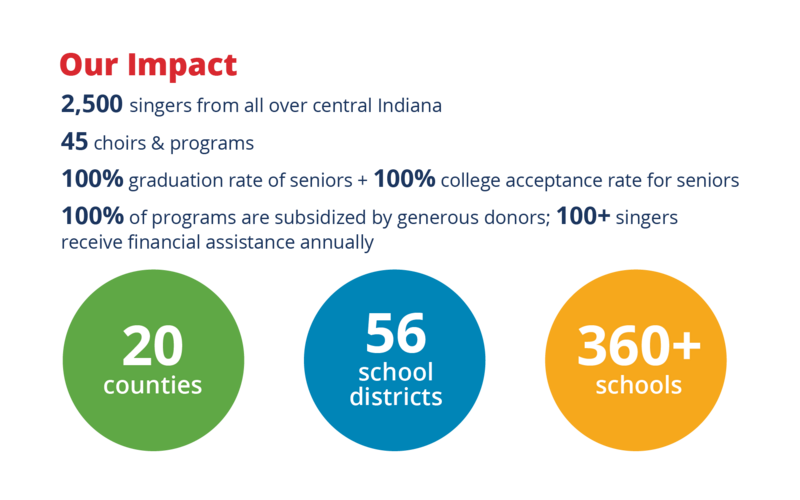 Our Impact

2,500 singers from all over central Indiana

45 choirs & programs

100% graduation rate of seniors + 100% college acceptance rate for seniors

100% of programs are subsidized by generous donors; 100+ singers receive financial assistance annually

20 counties

56 school districts

360+ schools