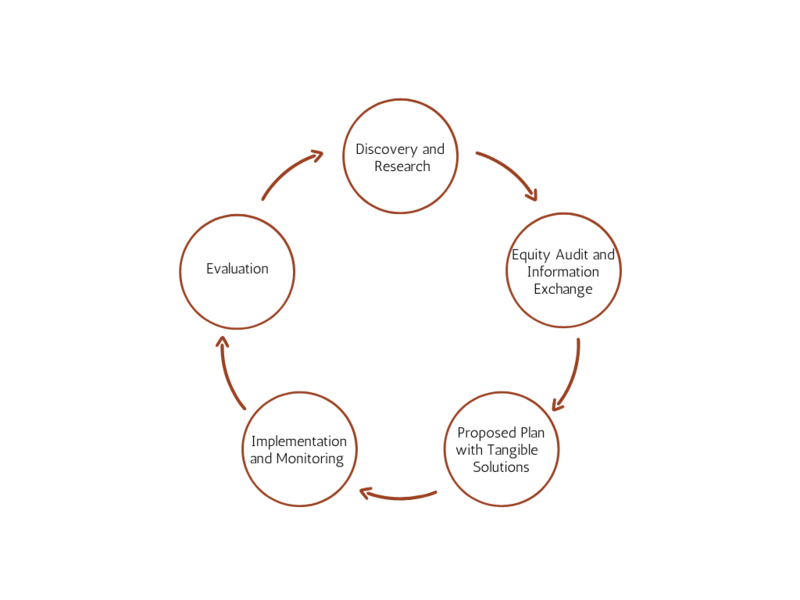 Discovery and Research

Equity Audit and Information Exchange

Proposed Plan with Tangible Solutions

Implementation and Monitoring

Evaluation