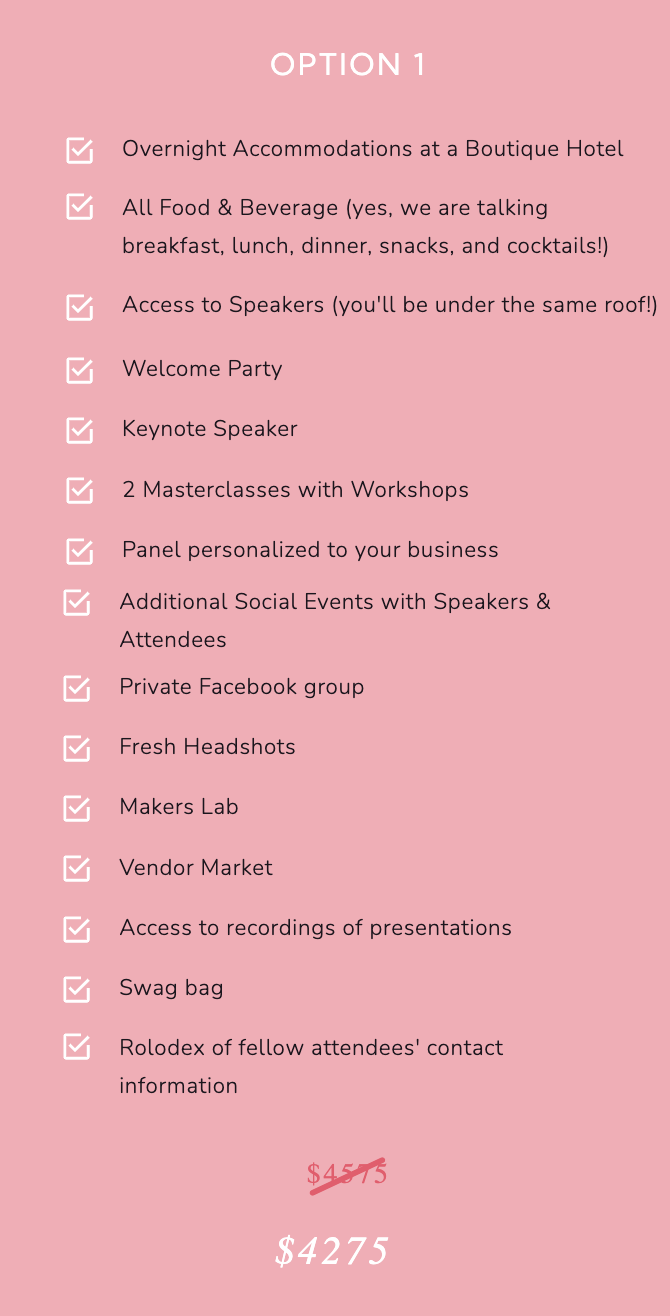 OPTION 1

☑ Overnight Accommodations at a Boutique Hotel

☑ All Food & Beverage (yes, we are talking breakfast, lunch, dinner, snacks, and cocktails!)

☑ Access to Speakers (you'll be under the same roof!)

☑ Welcome Party

☑ Keynote Speaker

☑ 2 Masterclasses with Workshops

☑ Panel personalized to your business

☑ Additional Social Events with Speakers & Attendees

☑ Private Facebook group

☑ Fresh Headshots

☑ Makers Lab

☑ Vendor Market

☑ Access to recordings of presentations

☑ Swag bag

☑ Rolodex of fellow attendees' contact information

$4575

$4275