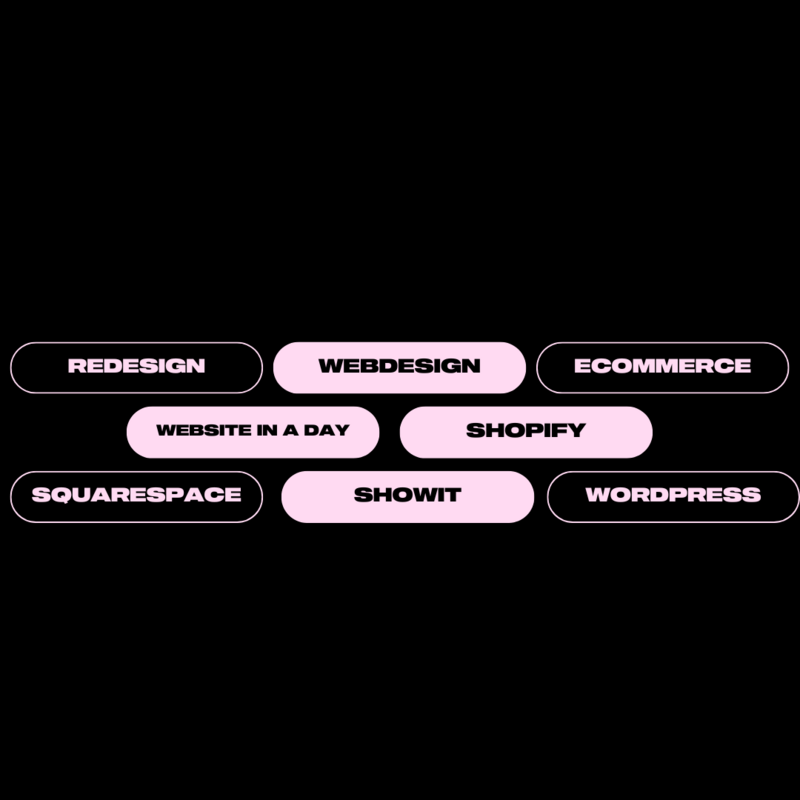 REDESIGN

WEBDESIGN

ECOMMERCE

WEBSITE IN A DAY

SHOPIFY

SQUARESPACE

SHOWIT

WORDPRESS