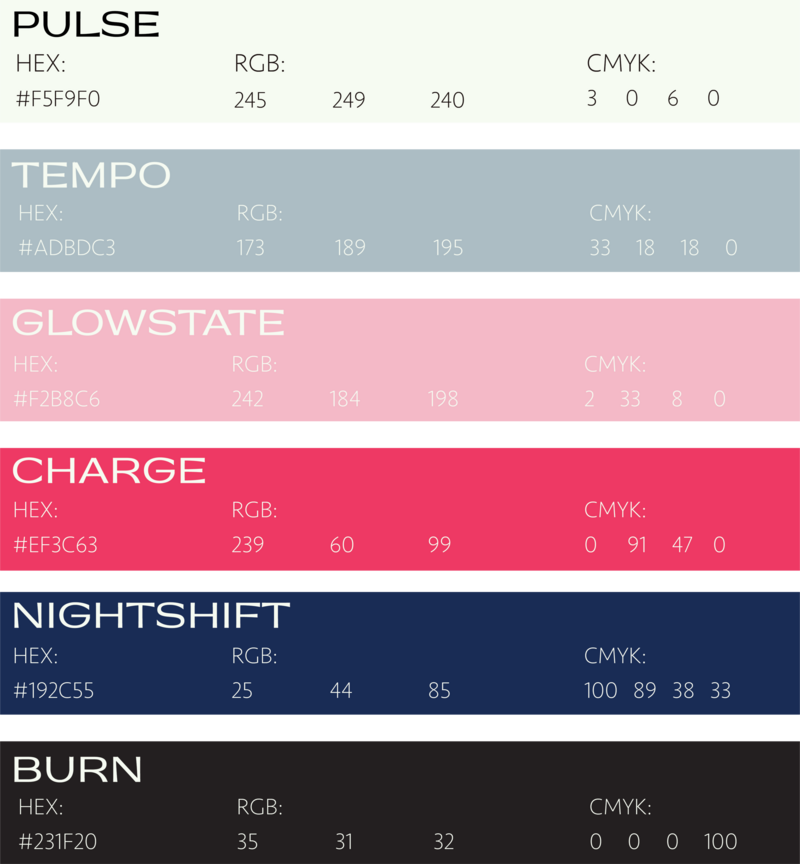 PULSE
HEX: RGB: CMYK:
#F5F9F0 245 249 240 3 0 6 0

TEMPO
HEX: RGB: CMYK:
#ADBDC3 173 189 195 33 18 18 0

GLOWSTATE
HEX: RGB: CMYK:
#F2B8C6 242 184 198 2 33 8 0

CHARGE
HEX: RGB: CMYK:
#EF3C63 239 60 99 0 91 47 0

NIGHTSHIFT
HEX: RGB: CMYK:
#192C55 25 44 85 100 89 38 33

BURN
HEX: RGB: CMYK:
#231F20 35 31 32 0 0 0 100