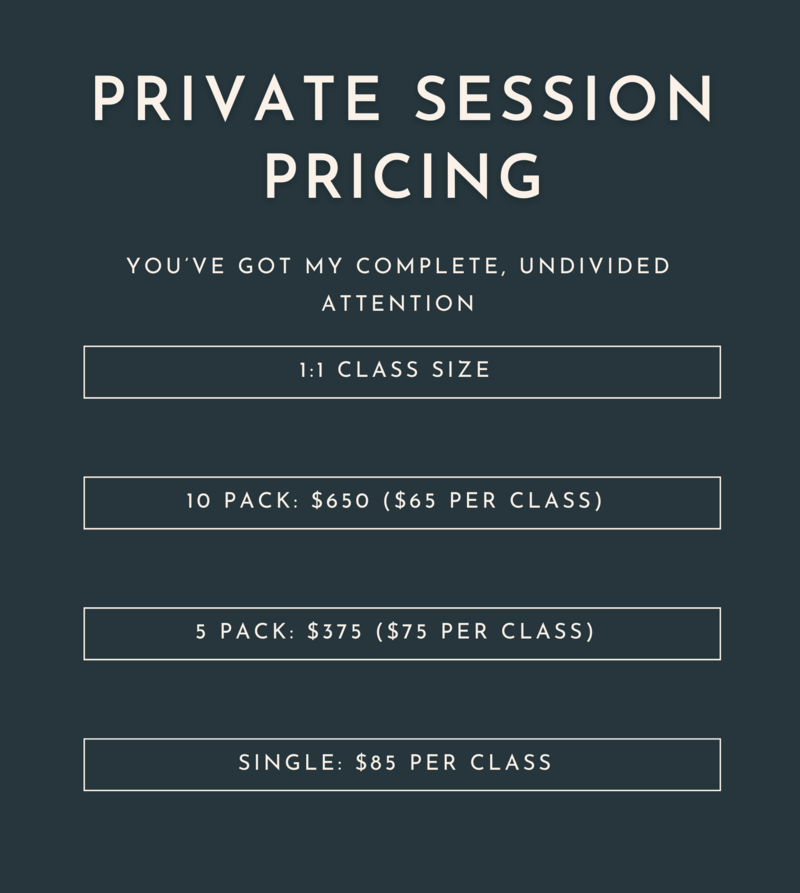 PRIVATE SESSION PRICING

YOU'VE GOT MY COMPLETE, UNDIVIDED ATTENTION

1:1 CLASS SIZE

10 PACK: \$650 (\$65 PER CLASS)

5 PACK: \$375 (\$75 PER CLASS)

SINGLE: \$85 PER CLASS