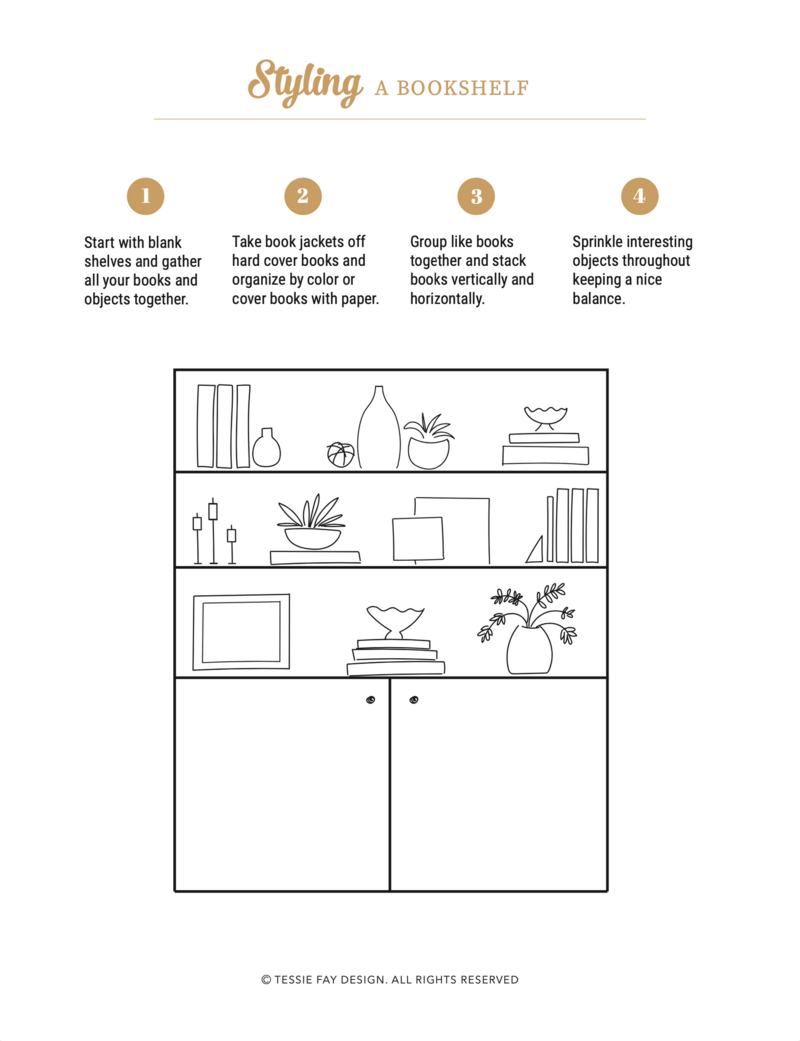 Styling A BOOKSHELF

1

Start with blank shelves and gather all your books and objects together.

2

Take book jackets off hard cover books and organize by color or cover books with paper.

3

Group like books together and stack books vertically and horizontally.

4

Sprinkle interesting objects throughout keeping a nice balance.

© TESSIE FAY DESIGN. ALL RIGHTS RESERVED