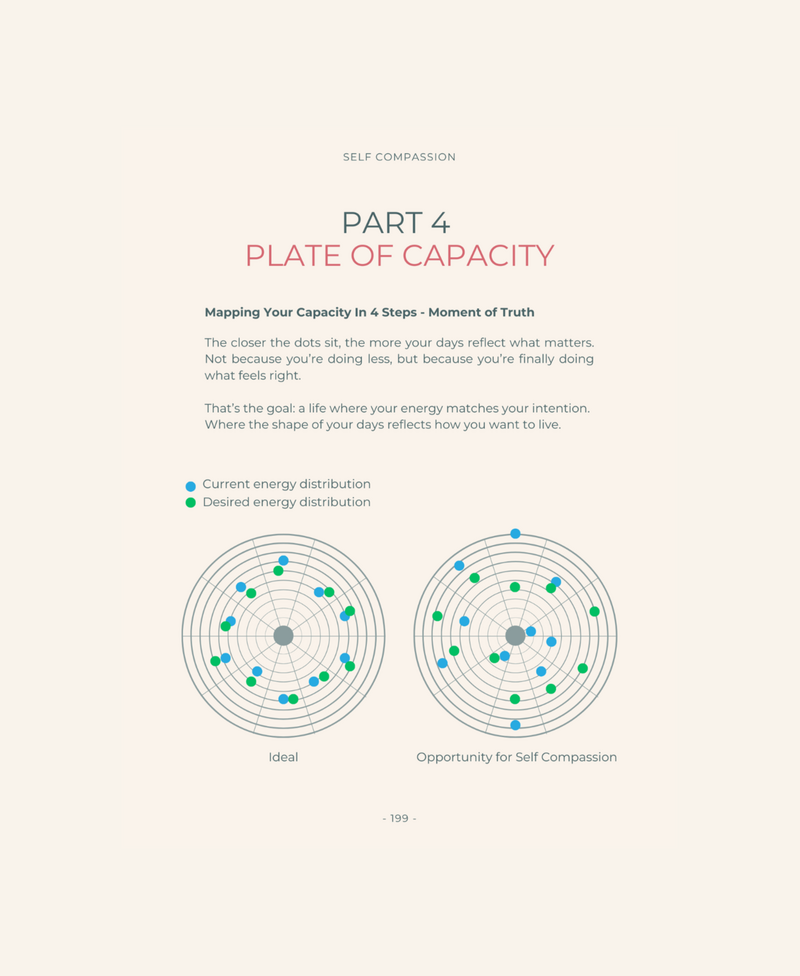 SELF COMPASSION

PART 4
PLATE OF CAPACITY

Mapping Your Capacity In 4 Steps - Moment of Truth

The closer the dots sit, the more your days reflect what matters. Not because you're doing less, but because you're finally doing what feels right.

That's the goal: a life where your energy matches your intention. Where the shape of your days reflects how you want to live.

Current energy distribution
Desired energy distribution

Ideal

Opportunity for Self Compassion

- 199 -